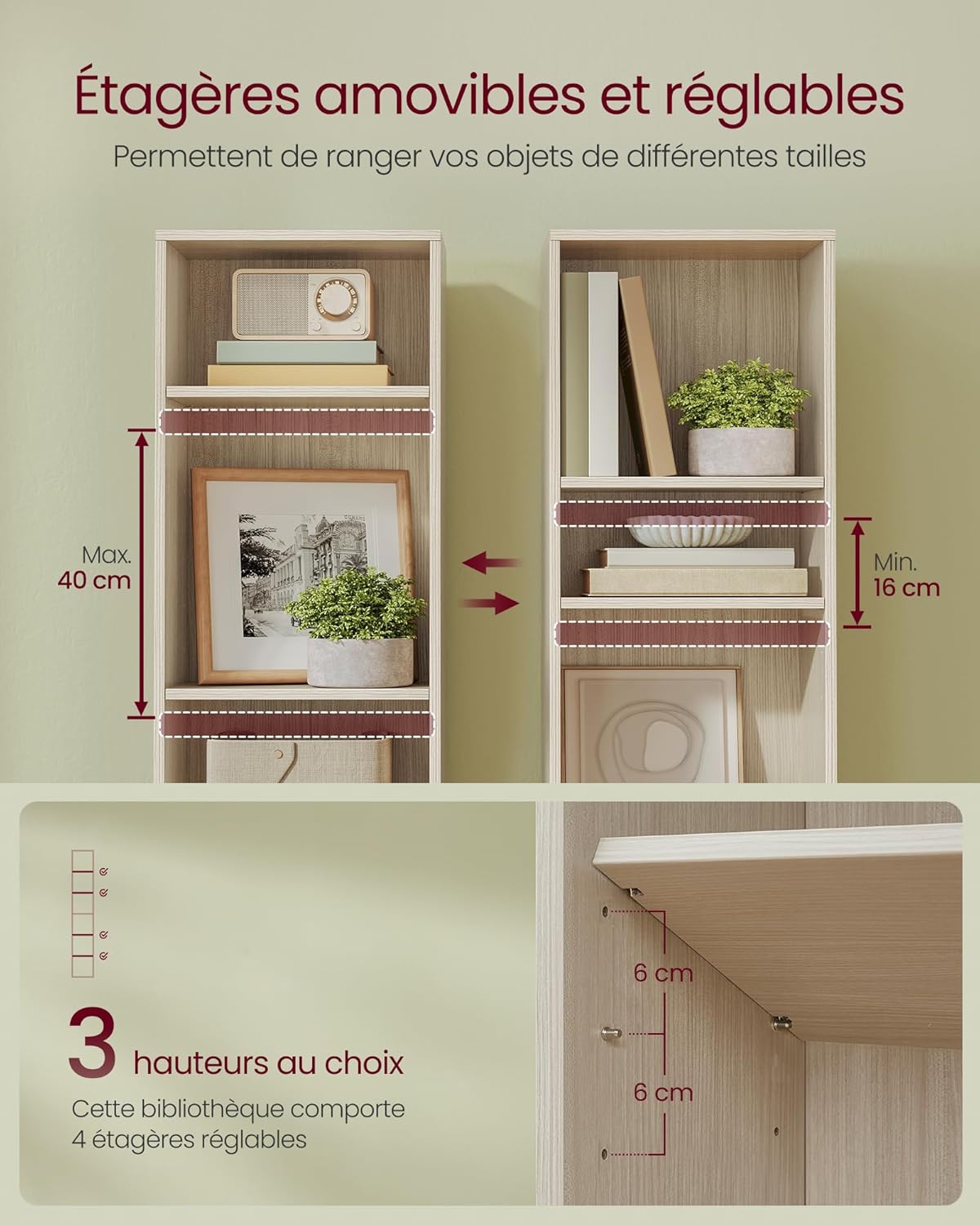 Étagères amovibles et réglables

Permettent de ranger vos objets de différentes tailles

Max.
40 cm

Min.
16 cm

3 hauteurs au choix

Cette bibliothèque comporte 4 étagères réglables

6 cm

6 cm