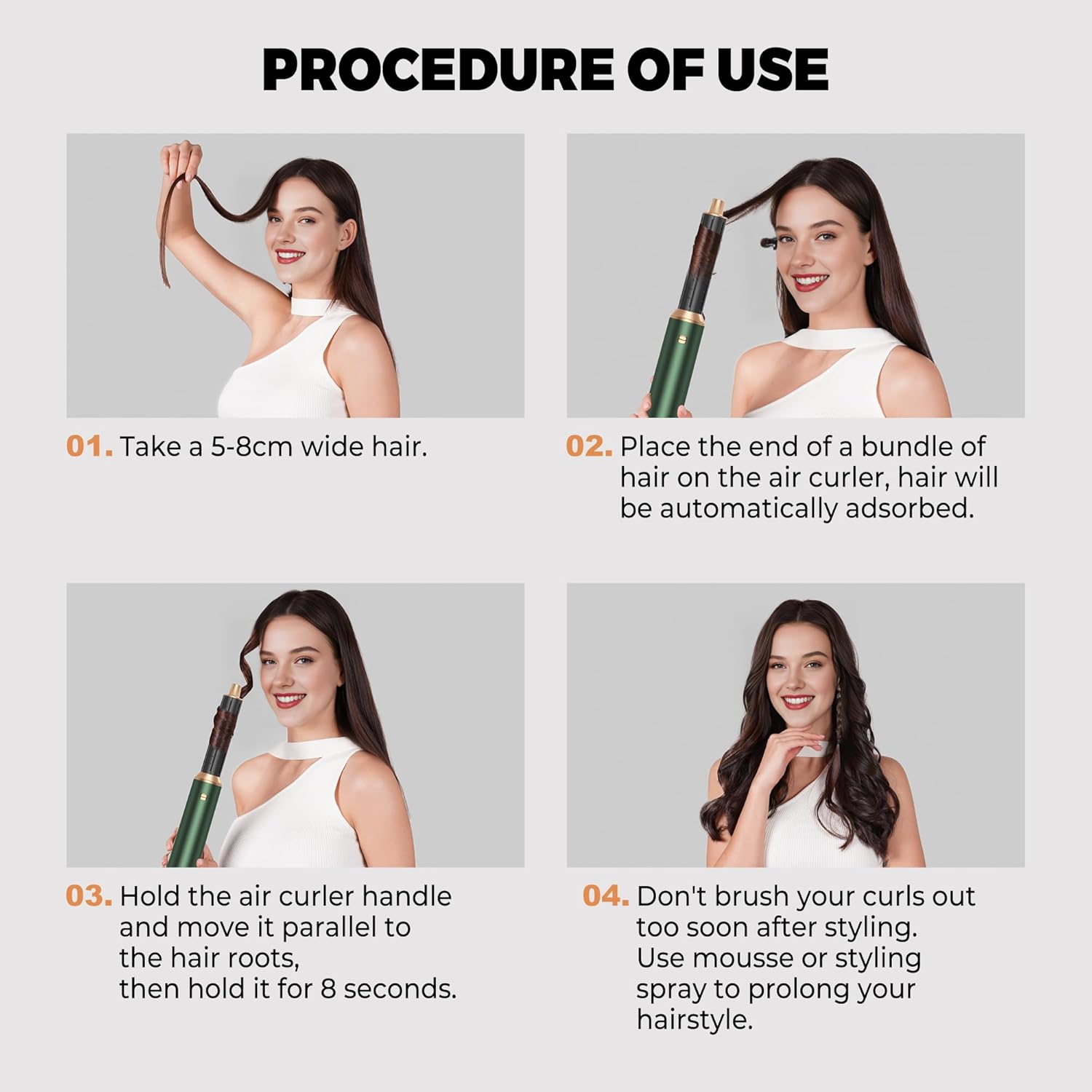 PROCEDURE OF USE

01. Take a 5-8cm wide hair.

02. Place the end of a bundle of hair on the air curler, hair will be automatically adsorbed.

03. Hold the air curler handle and move it parallel to the hair roots, then hold it for 8 seconds.

04. Don't brush your curls out too soon after styling. Use mousse or styling spray to prolong your hairstyle.