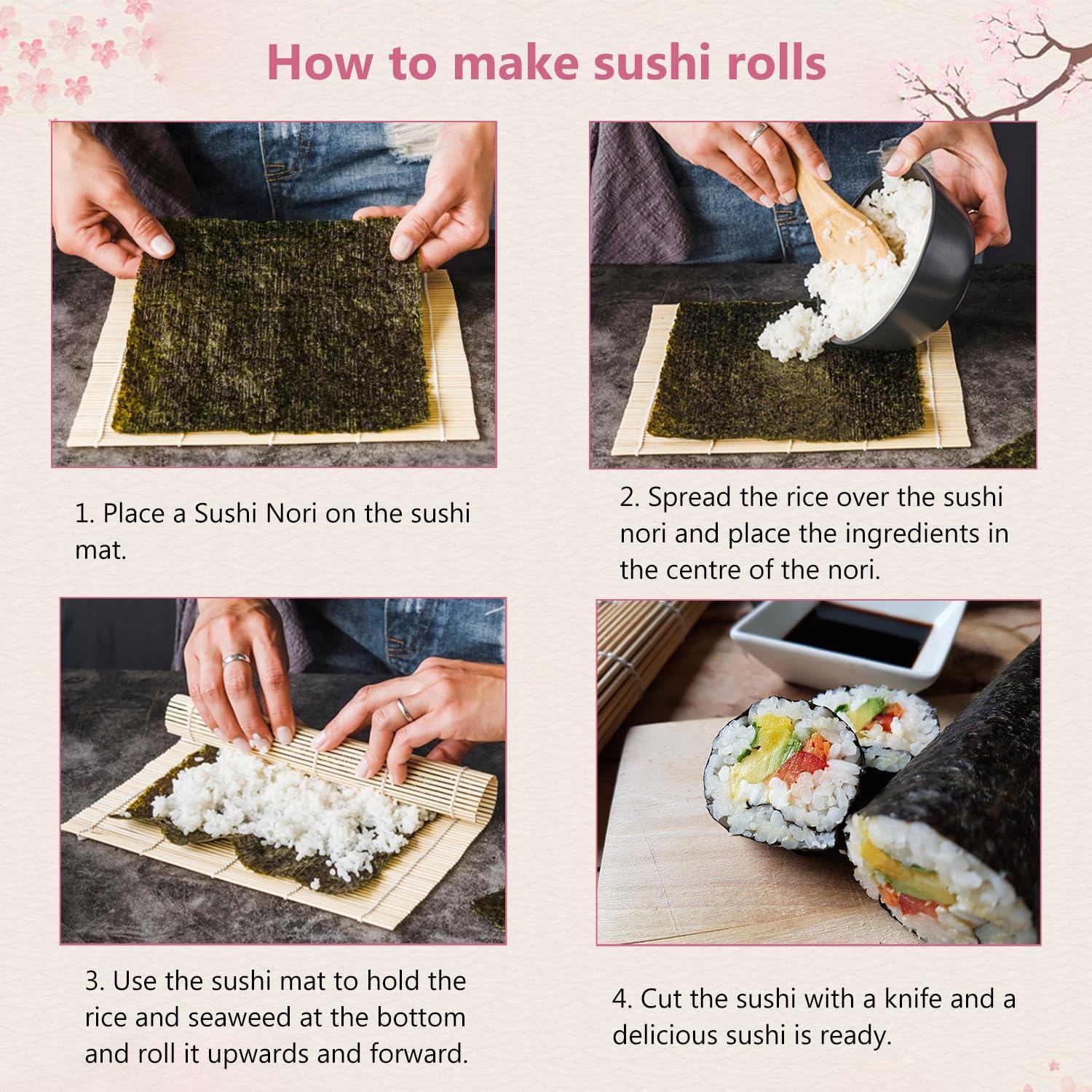 How to make sushi rolls

1. Place a Sushi Nori on the sushi mat.

2. Spread the rice over the sushi nori and place the ingredients in the centre of the nori.

3. Use the sushi mat to hold the rice and seaweed at the bottom and roll it upwards and forward.

4. Cut the sushi with a knife and a delicious sushi is ready.