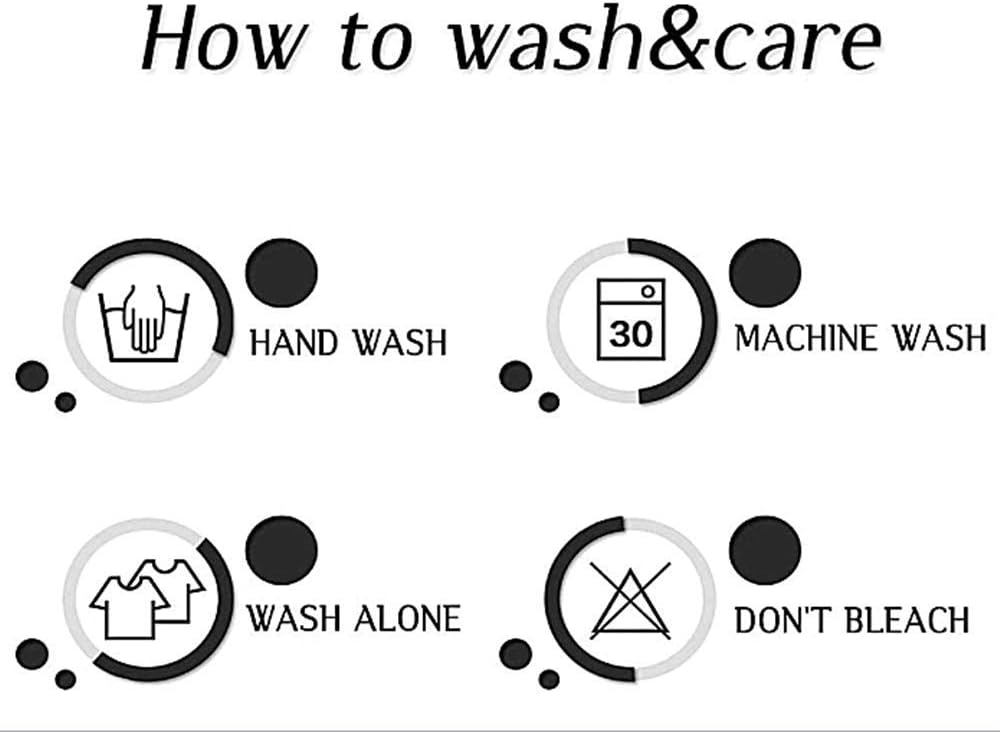 How to wash&care

HAND WASH

30

MACHINE WASH

WASH ALONE

DON'T BLEACH