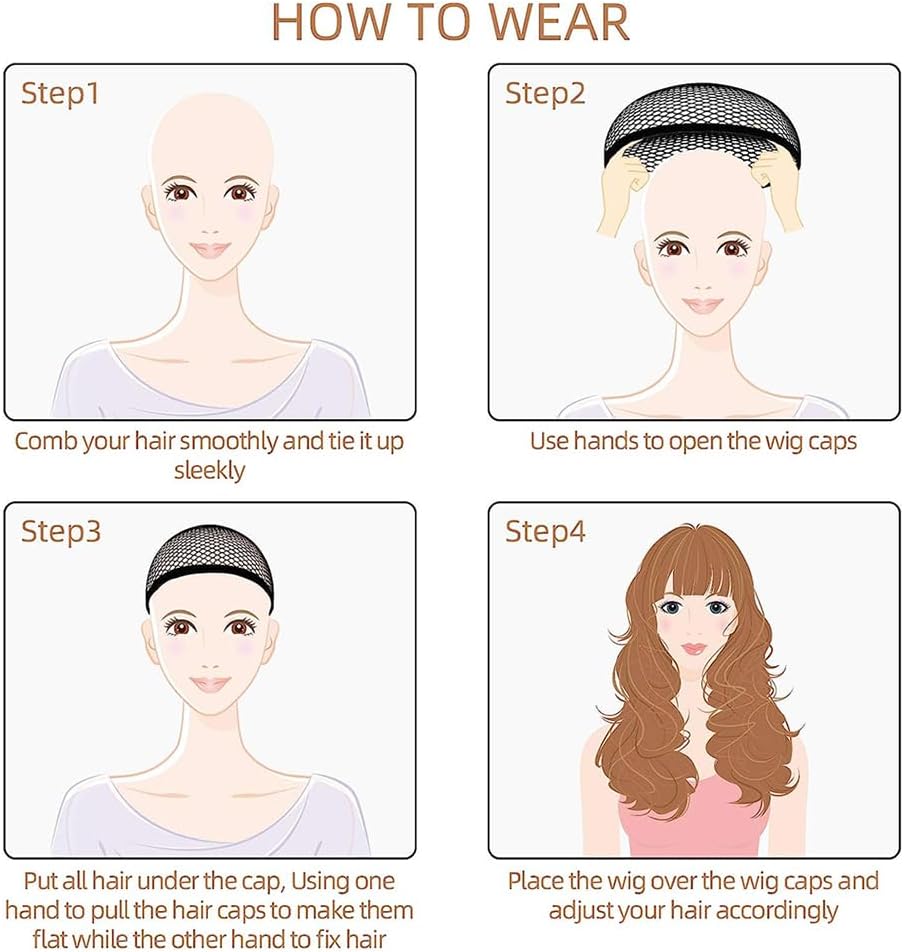 HOW TO WEAR

Step1

Comb your hair smoothly and tie it up sleekly

Step2

Use hands to open the wig caps

Step3

Put all hair under the cap, Using one hand to pull the hair caps to make them flat while the other hand to fix hair

Step4

Place the wig over the wig caps and adjust your hair accordingly