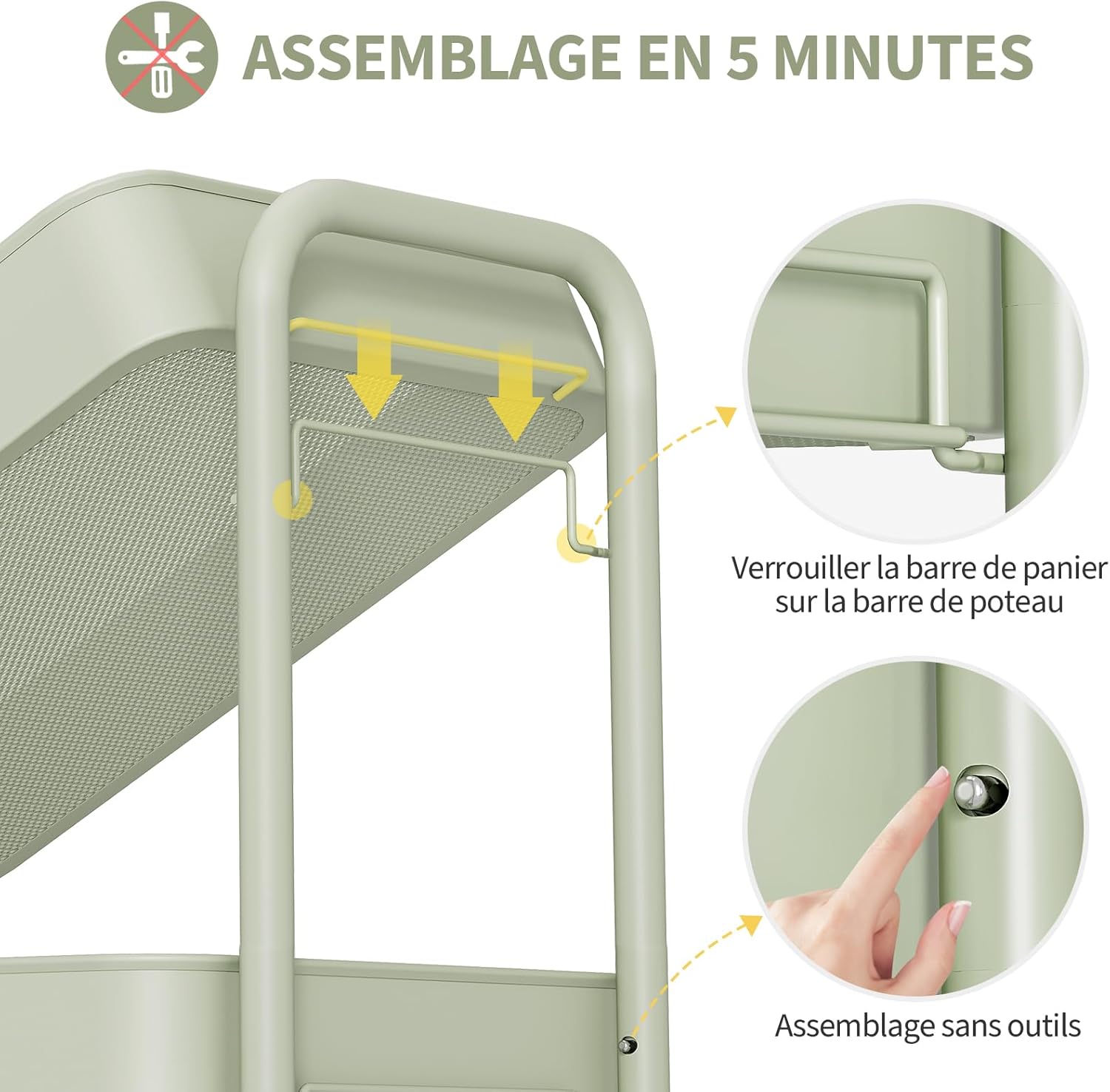 ASSEMBLAGE EN 5 MINUTES

Verrouiller la barre de panier sur la barre de poteau

Assemblage sans outils