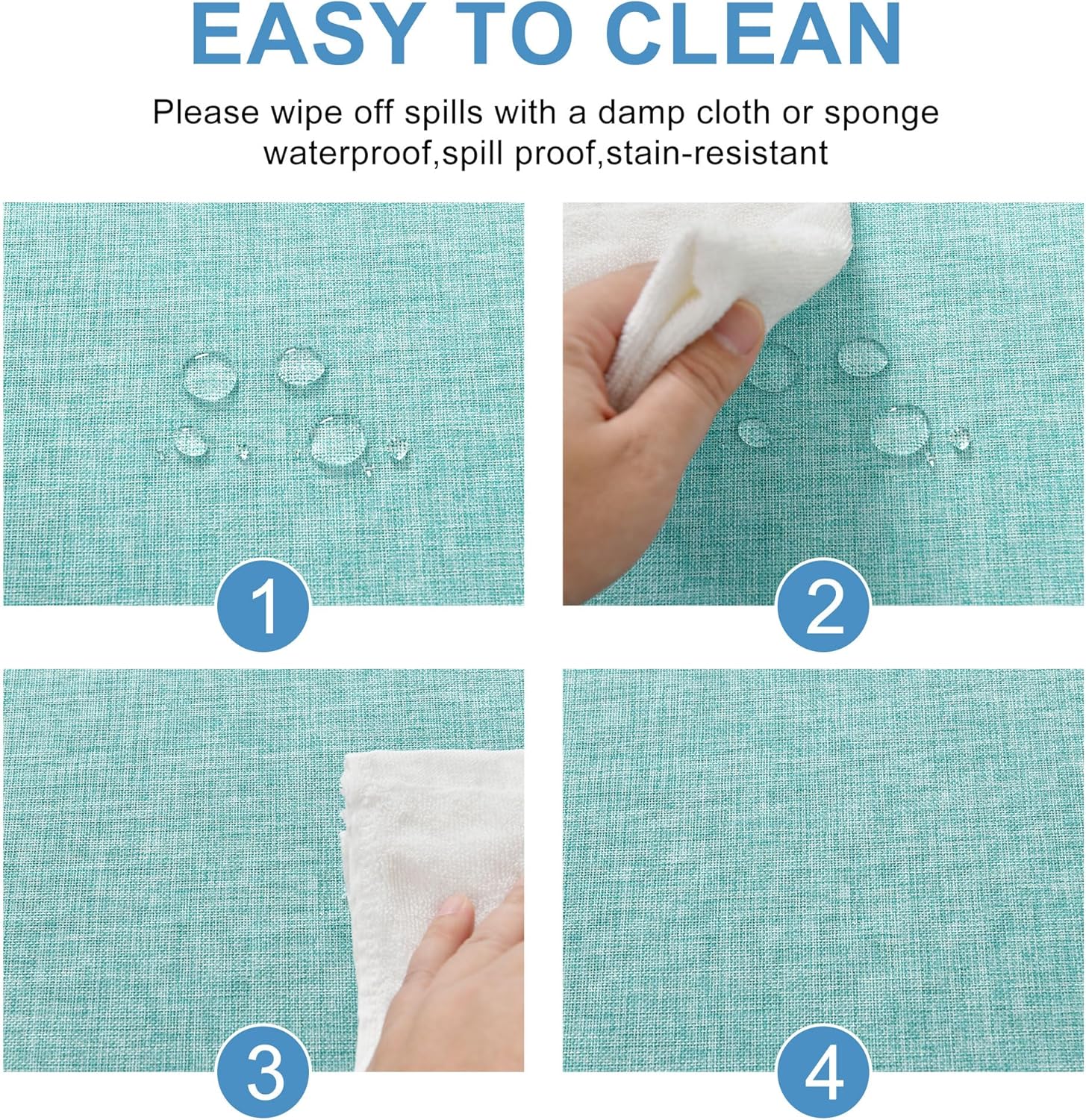 EASY TO CLEAN

Please wipe off spills with a damp cloth or sponge
waterproof,spill proof,stain-resistant

1

2

3

4