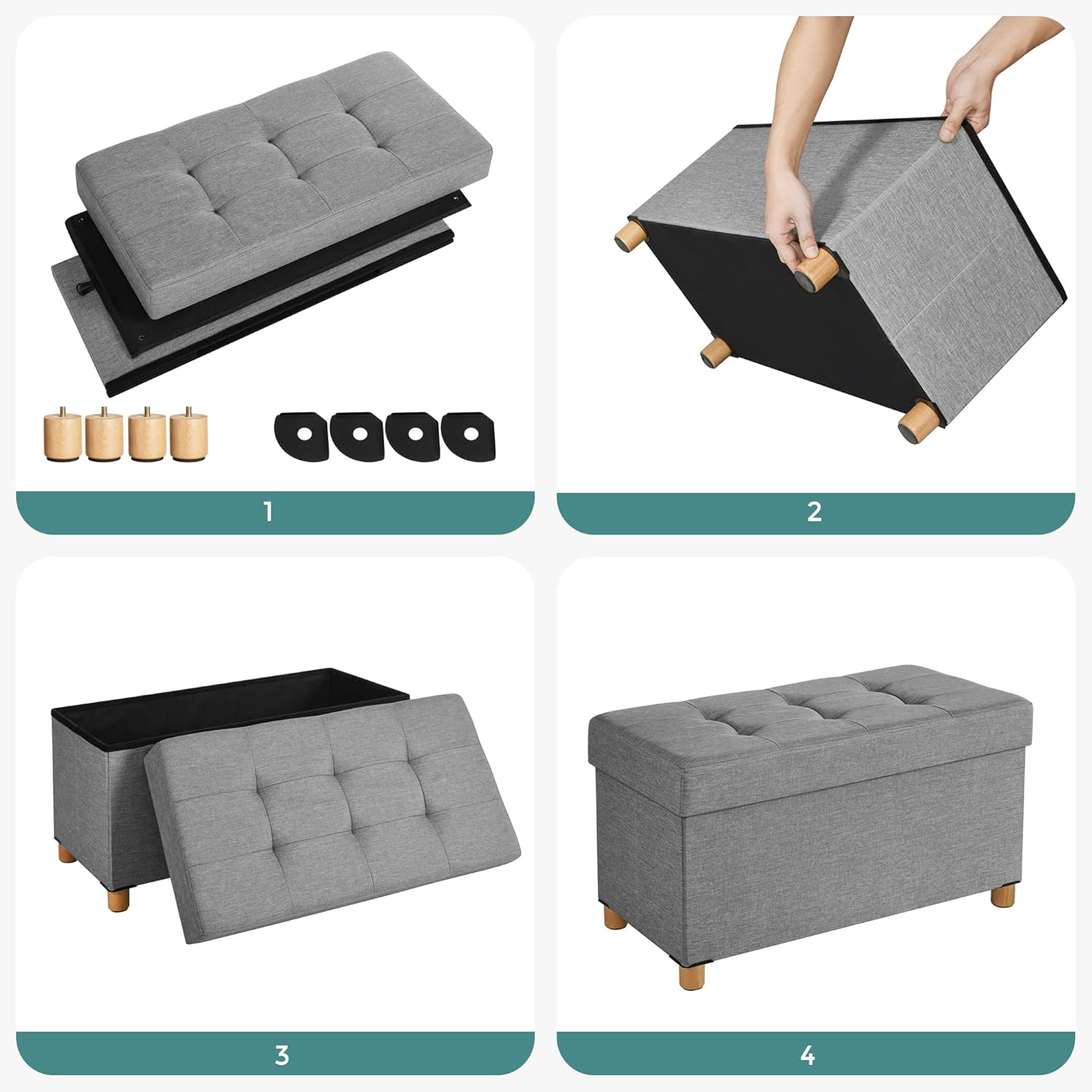 1

2

3

4