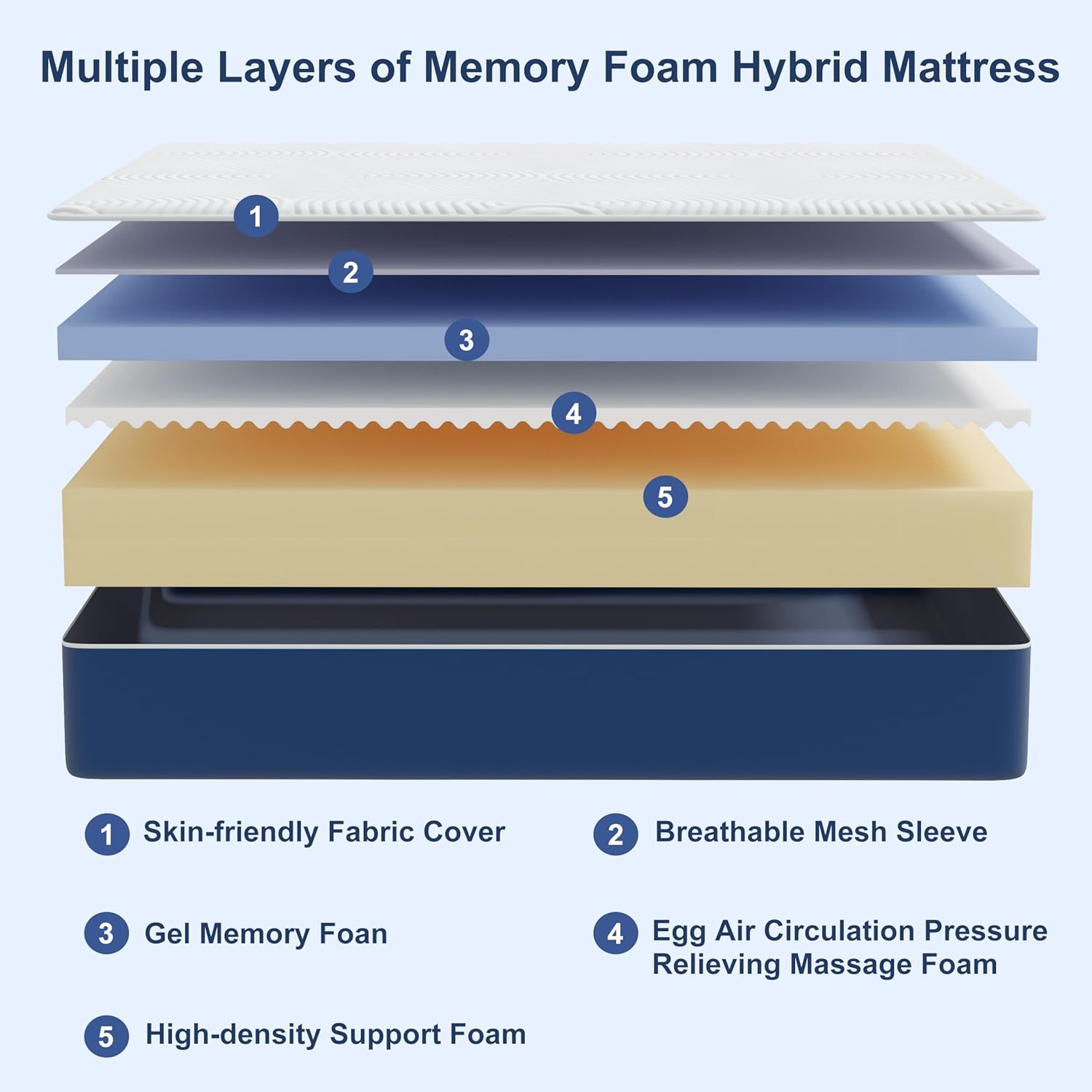 Multiple Layers of Memory Foam Hybrid Mattress

1
2
3
4
5

1 Skin-friendly Fabric Cover

2 Breathable Mesh Sleeve

3 Gel Memory Foan

4 Egg Air Circulation Pressure Relieving Massage Foam

5 High-density Support Foam