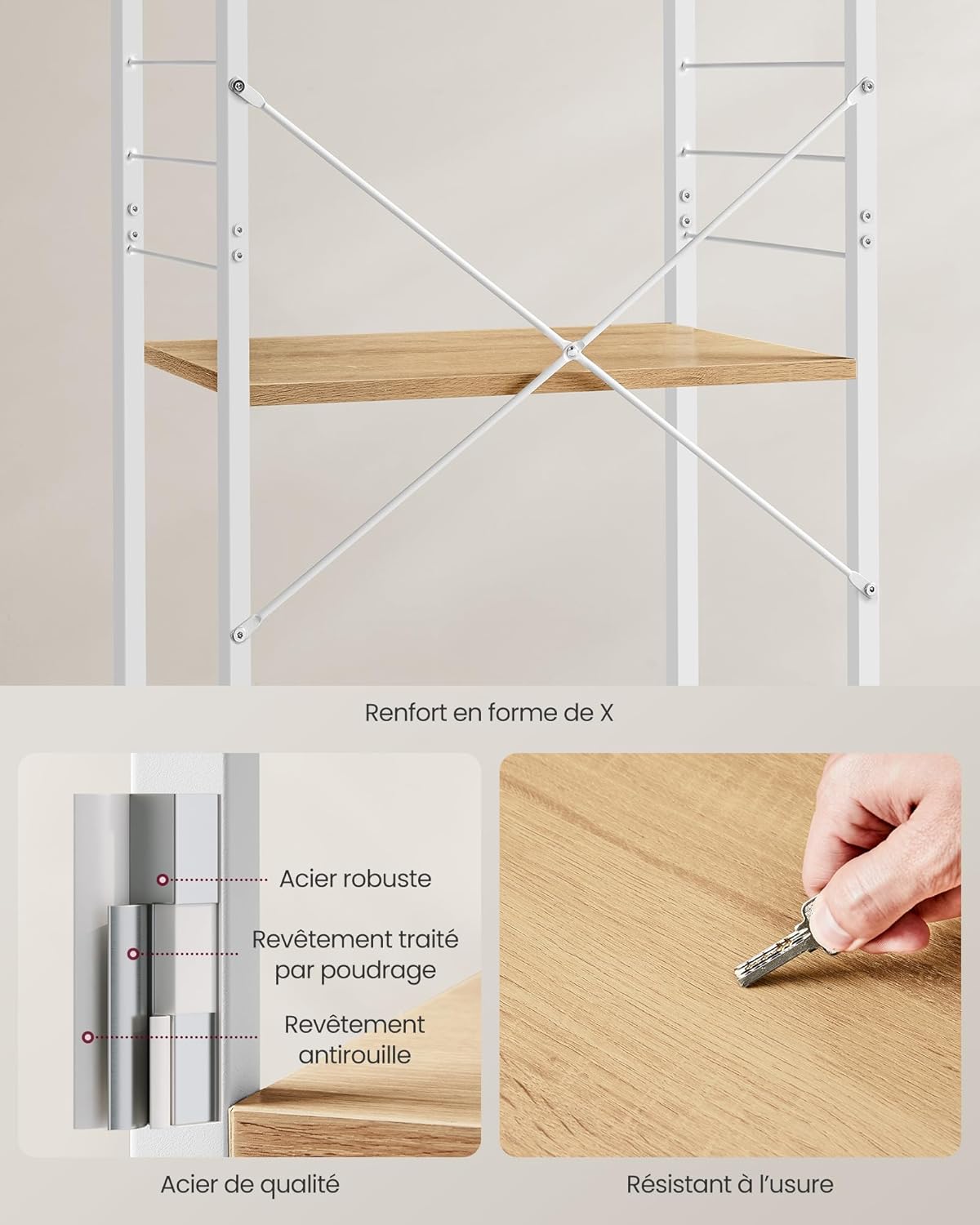 Renfort en forme de X

Acier robuste

Revêtement traité par poudrage

Revêtement antirouille

Acier de qualité

Résistant à l'usure