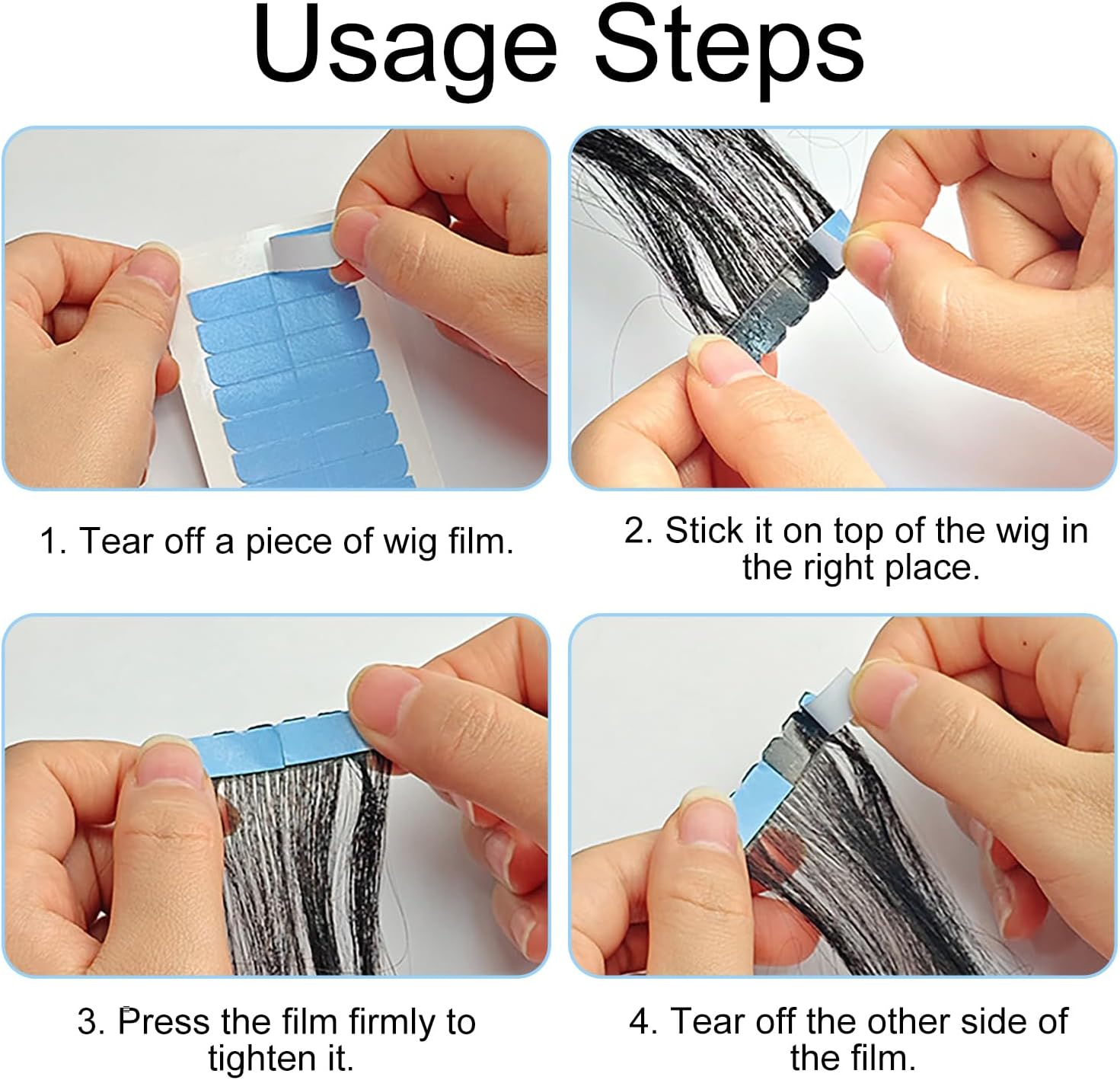 Usage Steps

1. Tear off a piece of wig film.

2. Stick it on top of the wig in the right place.

3. Press the film firmly to tighten it.

4. Tear off the other side of the film.