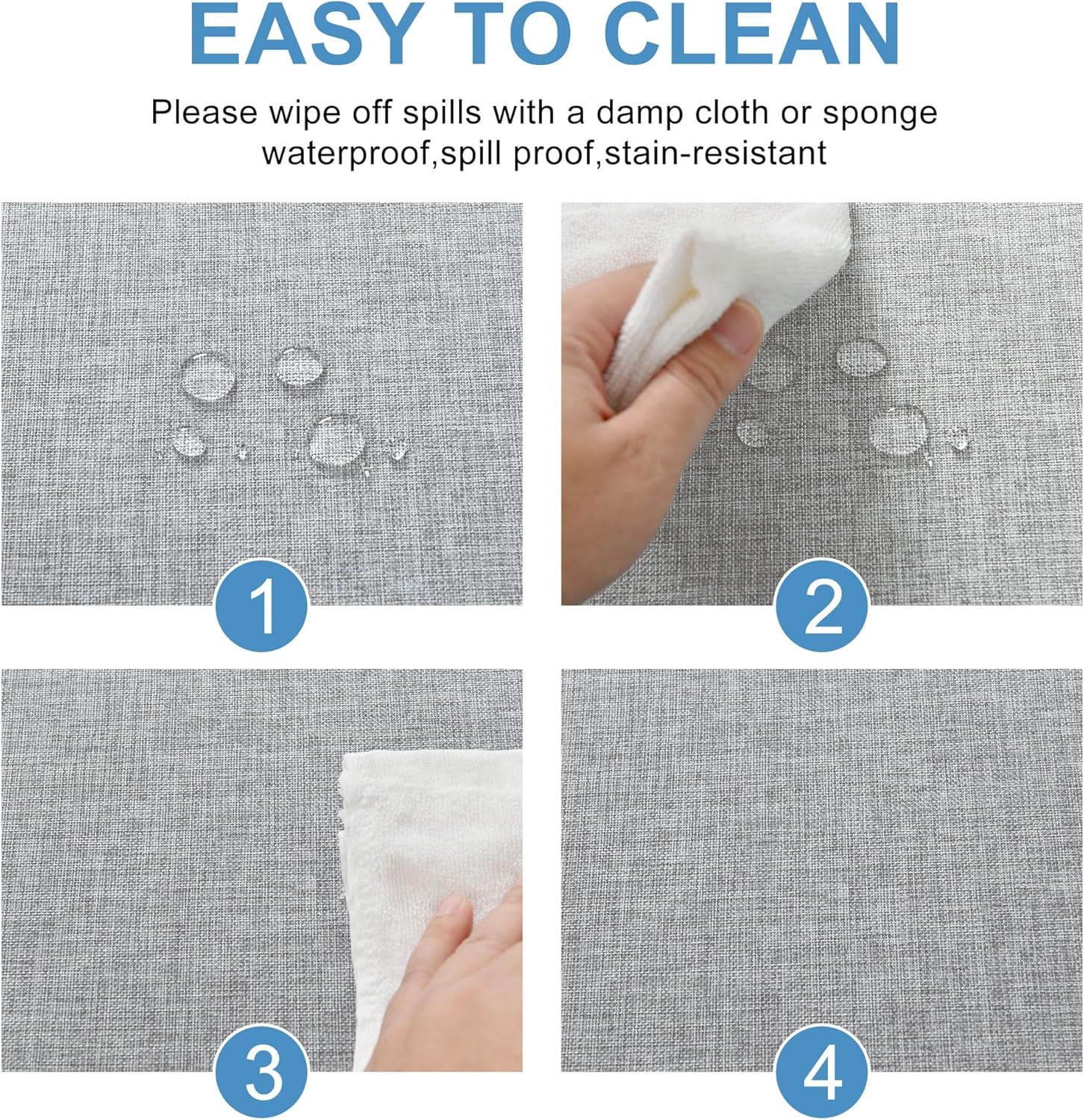 EASY TO CLEAN

Please wipe off spills with a damp cloth or sponge
waterproof,spill proof,stain-resistant

1

2

3

4