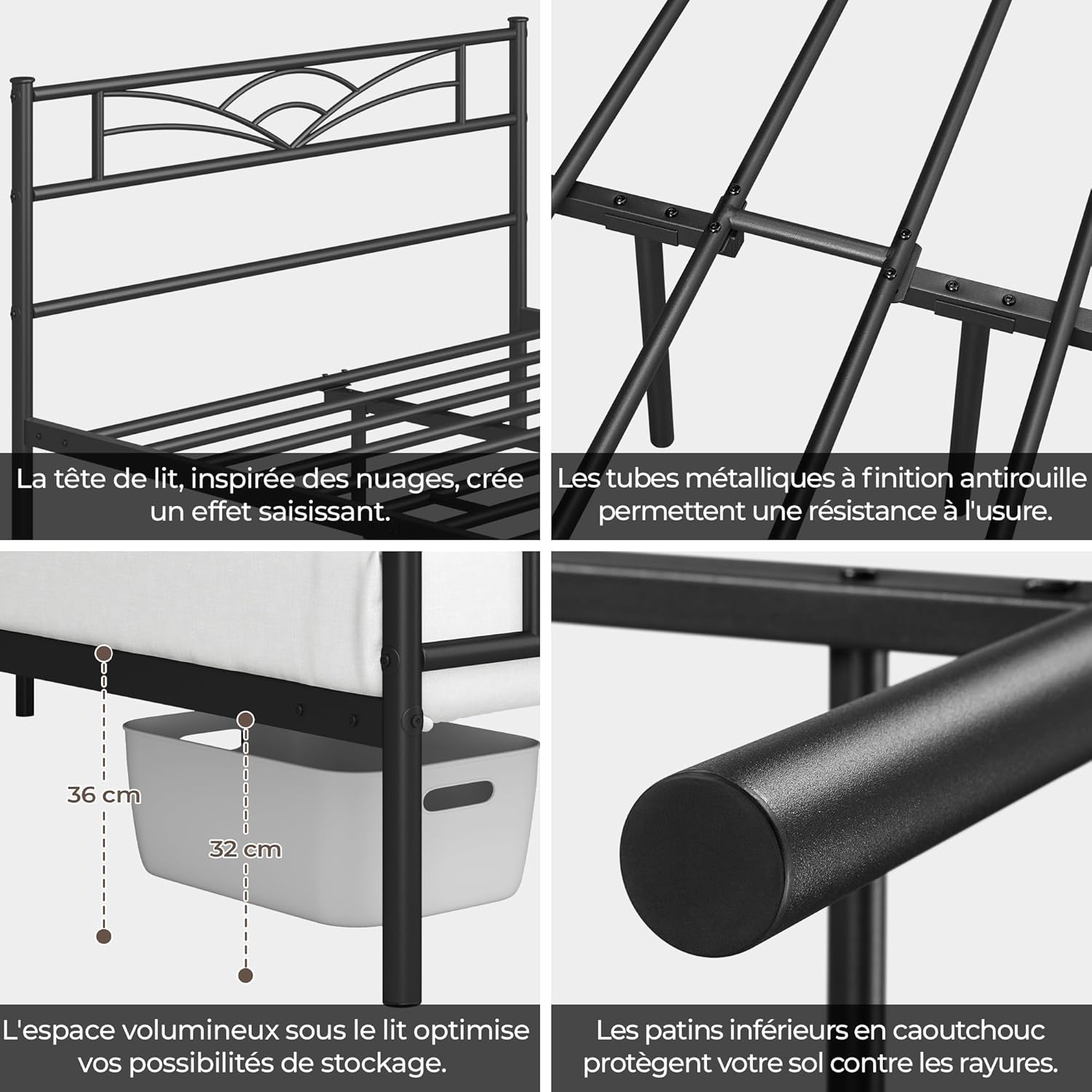 La tête de lit, inspirée des nuages, crée un effet saisissant.

Les tubes métalliques à finition antirouille permettent une résistance à l'usure.

36 cm

32 cm

L'espace volumineux sous le lit optimise vos possibilités de stockage.

Les patins inférieurs en caoutchouc protègent votre sol contre les rayures.