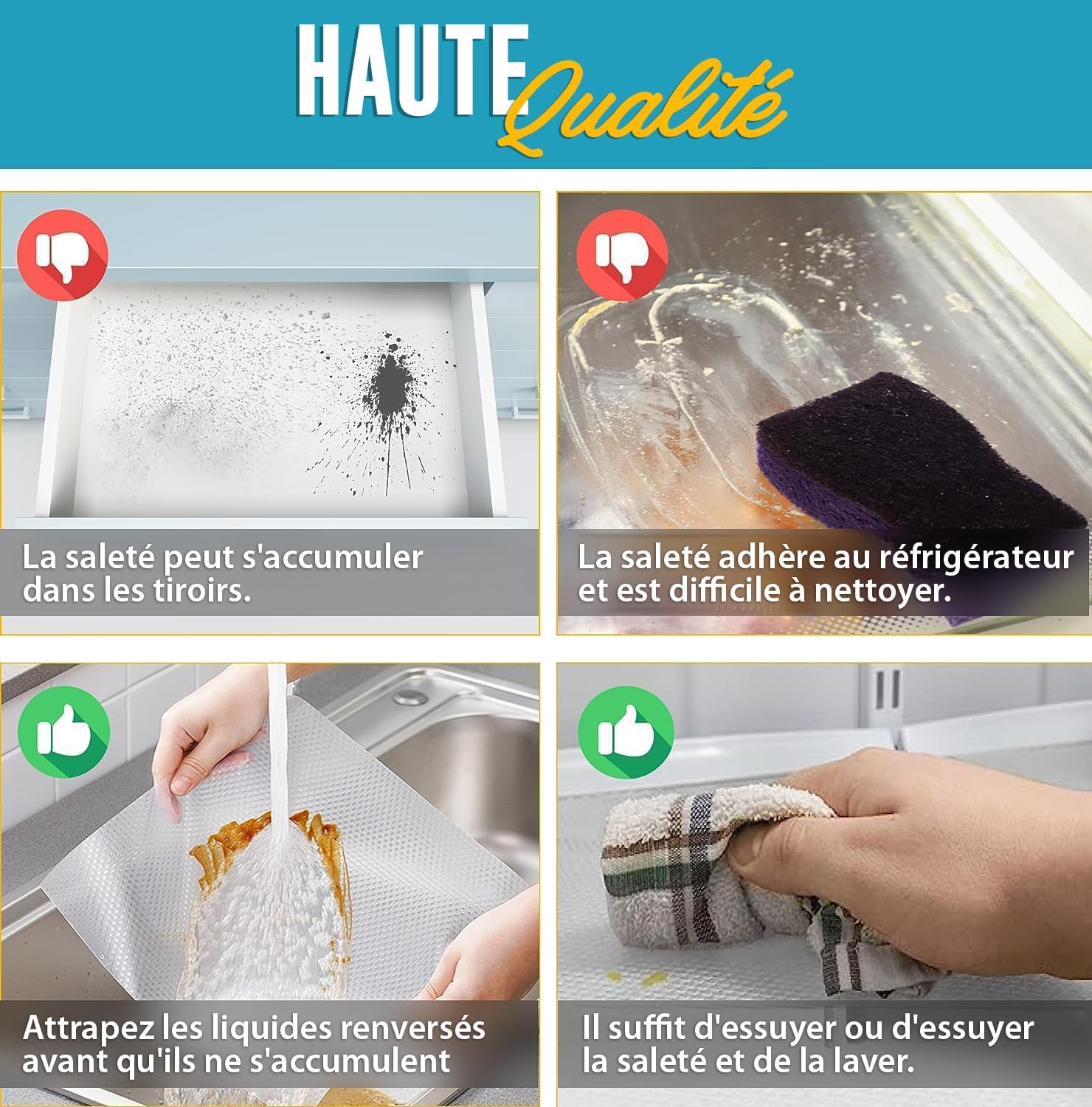 HAUTE Qualité

La saleté peut s'accumuler dans les tiroirs.

La saleté adhère au réfrigérateur et est difficile à nettoyer.

Attrapez les liquides renversés avant qu'ils ne s'accumulent

Il suffit d'essuyer ou d'essuyer la saleté et de la laver.