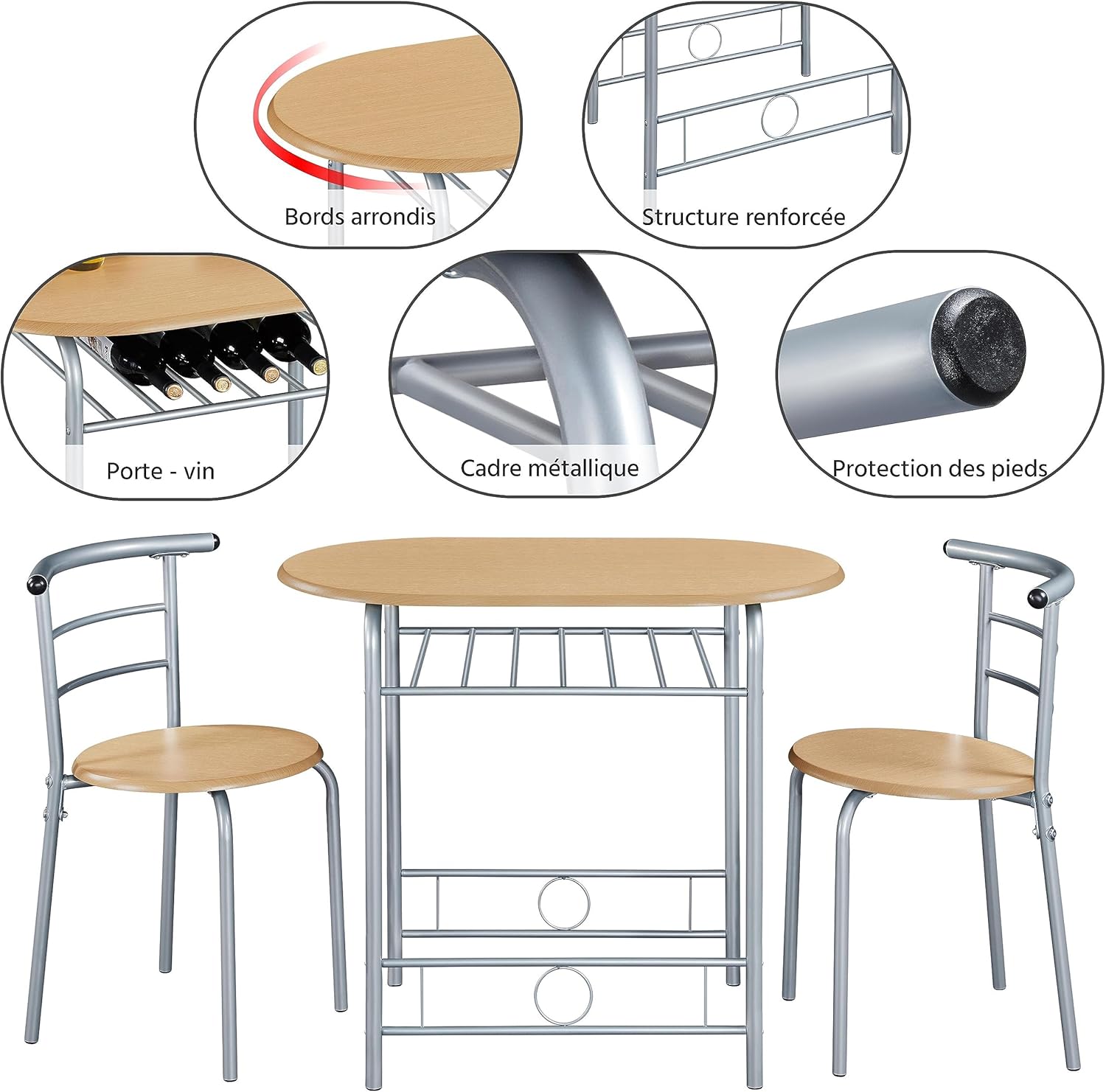 Bords arrondis

Structure renforcée

Porte - vin

Cadre métallique

Protection des pieds