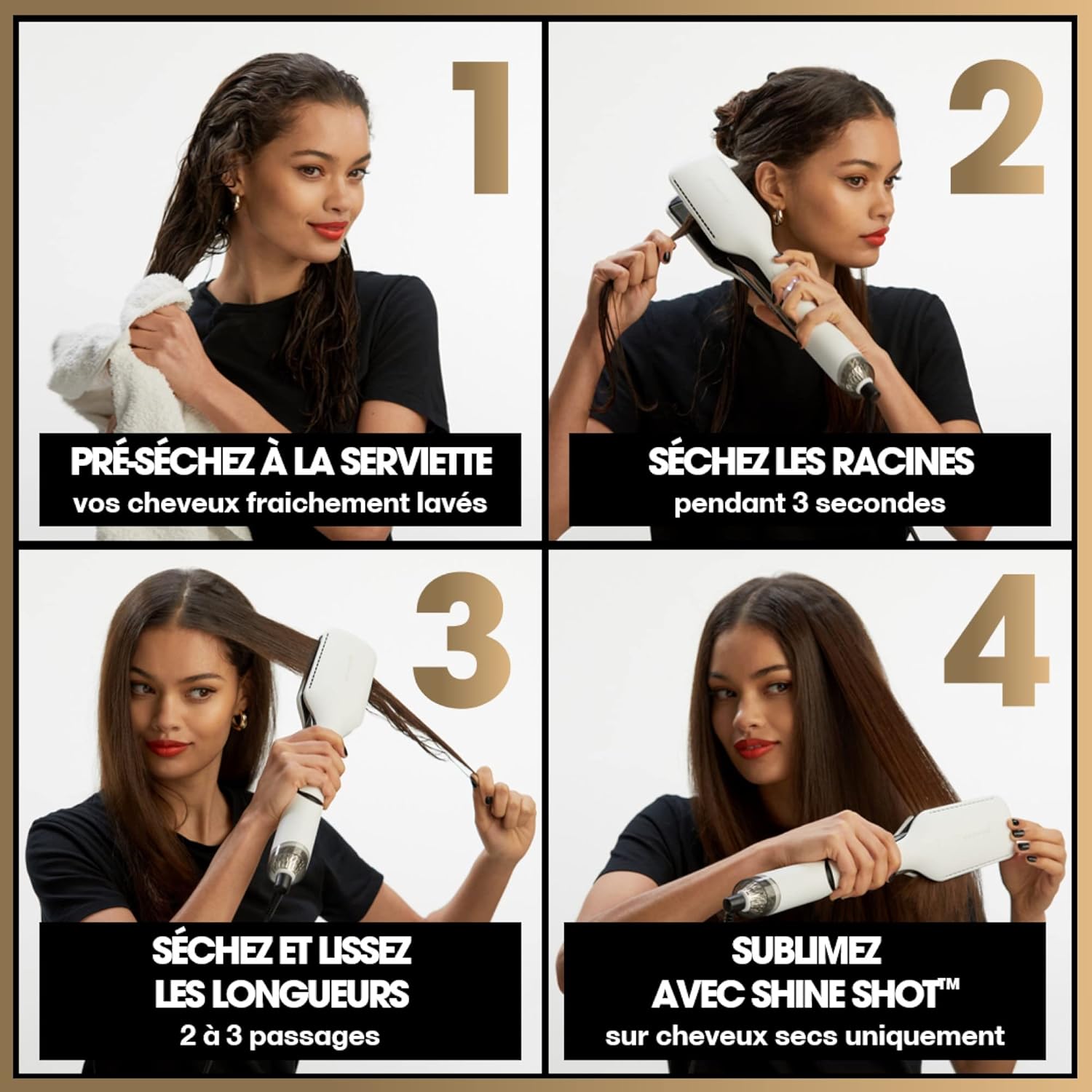 1

PRÉ-SÉCHEZ À LA SERVIETTE
vos cheveux fraichement lavés

2

SÉCHEZ LES RACINES
pendant 3 secondes

3

SÉCHEZ ET LISSEZ LES LONGUEURS
2 à 3 passages

4

SUBLIMEZ AVEC SHINE SHOT™
sur cheveux secs uniquement