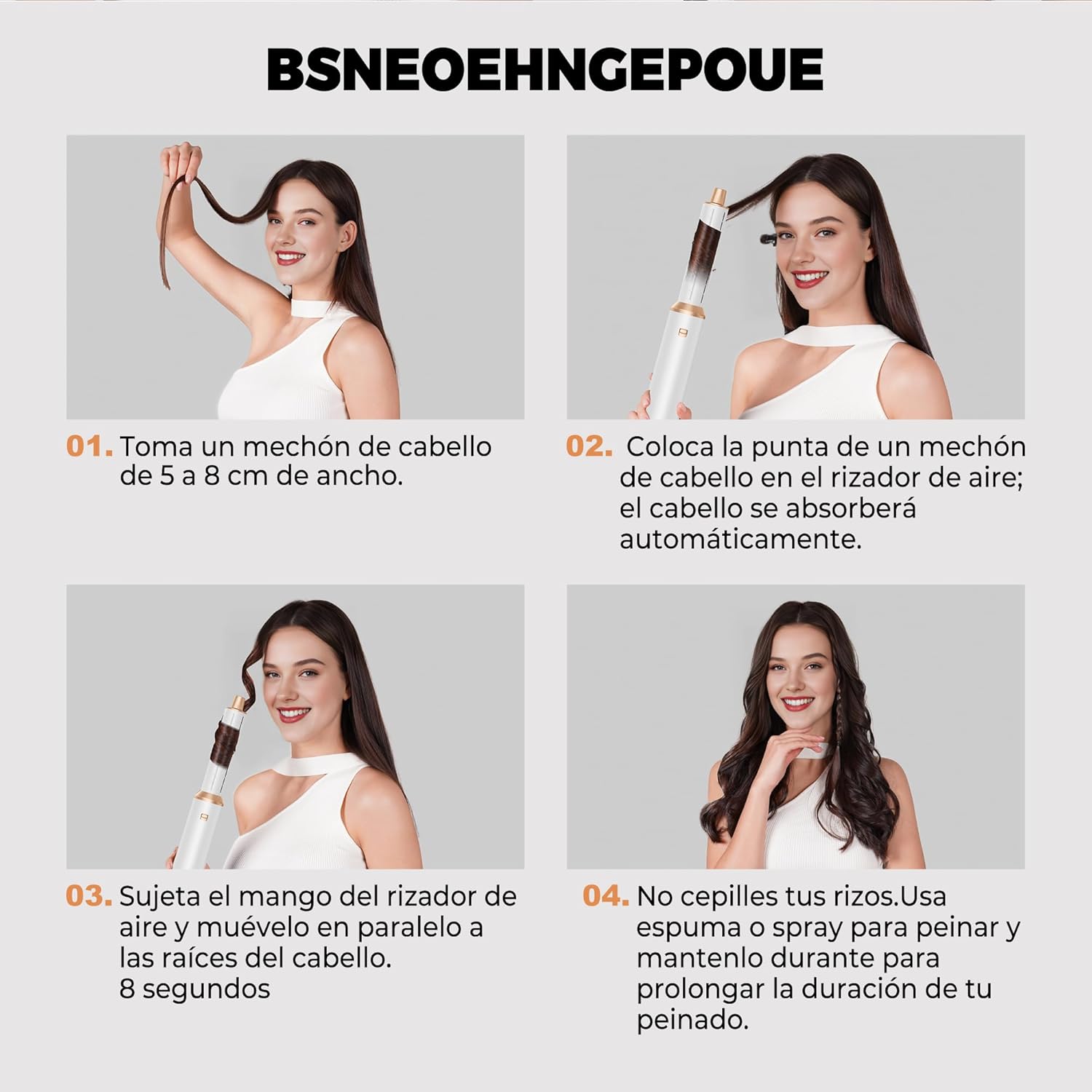 BSNEOEHNGEPOUE

01. Toma un mechón de cabello de 5 a 8 cm de ancho.

02. Coloca la punta de un mechón de cabello en el rizador de aire; el cabello se absorberá automáticamente.

03. Sujeta el mango del rizador de aire y muévelo en paralelo a las raíces del cabello.
8 segundos

04. No cepilles tus rizos.Usa espuma o spray para peinar y mantenlo durante para prolongar la duración de tu peinado.