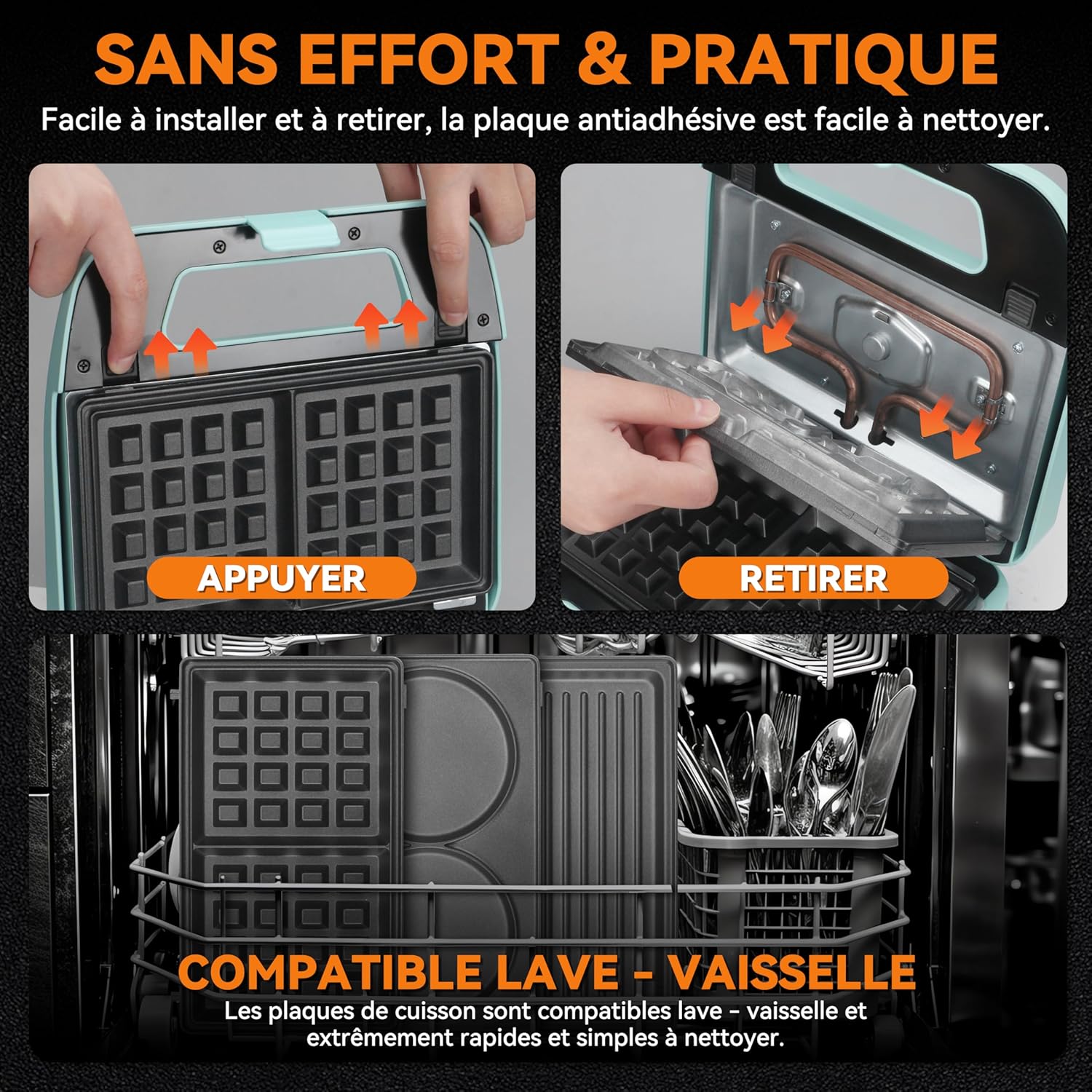 SANS EFFORT & PRATIQUE

Facile à installer et à retirer, la plaque antiadhésive est facile à nettoyer.

APPUYER

RETIRER

COMPATIBLE LAVE - VAISSELLE

Les plaques de cuisson sont compatibles lave - vaisselle et extrêmement rapides et simples à nettoyer.