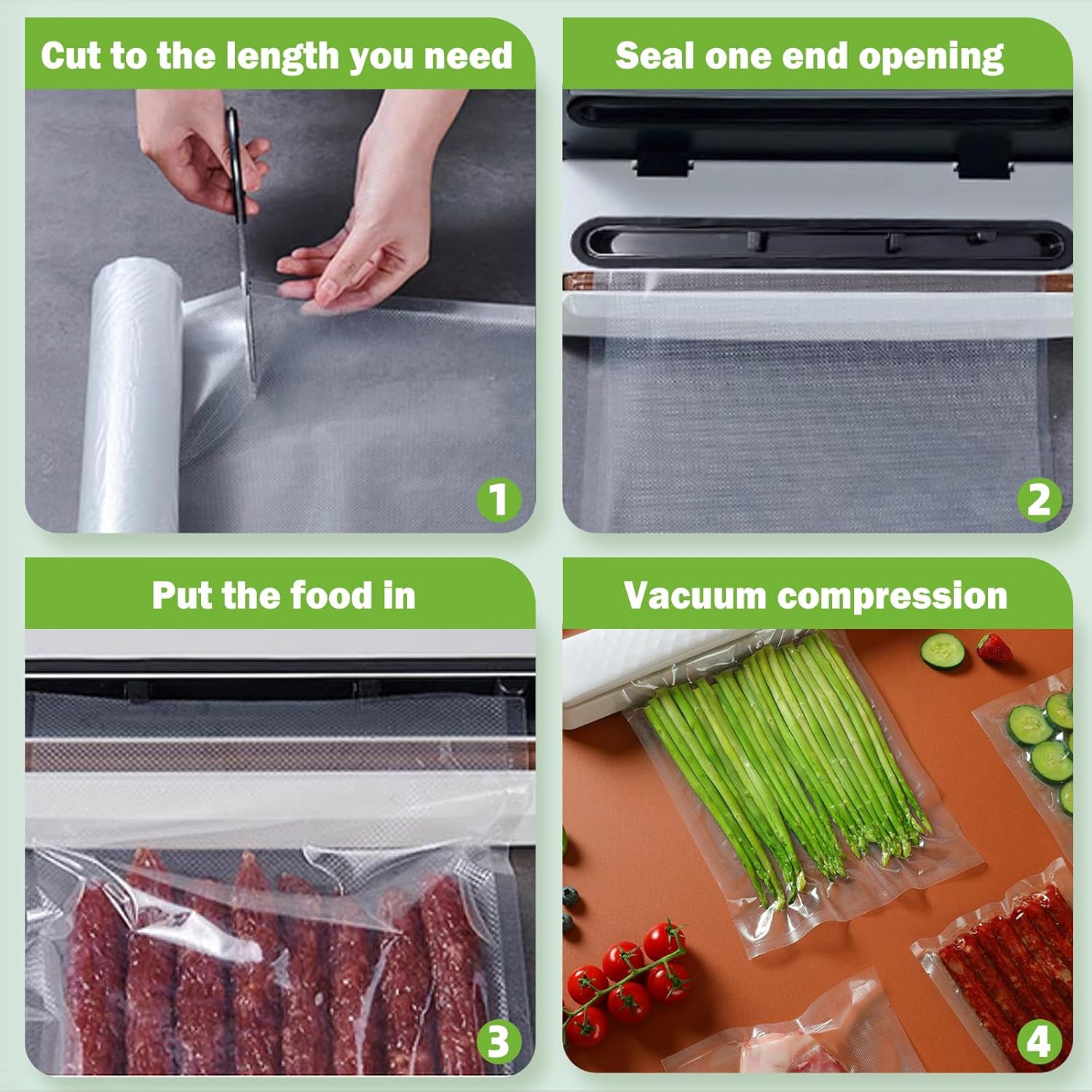 Cut to the length you need

1

Seal one end opening

2

Put the food in

3

Vacuum compression

4