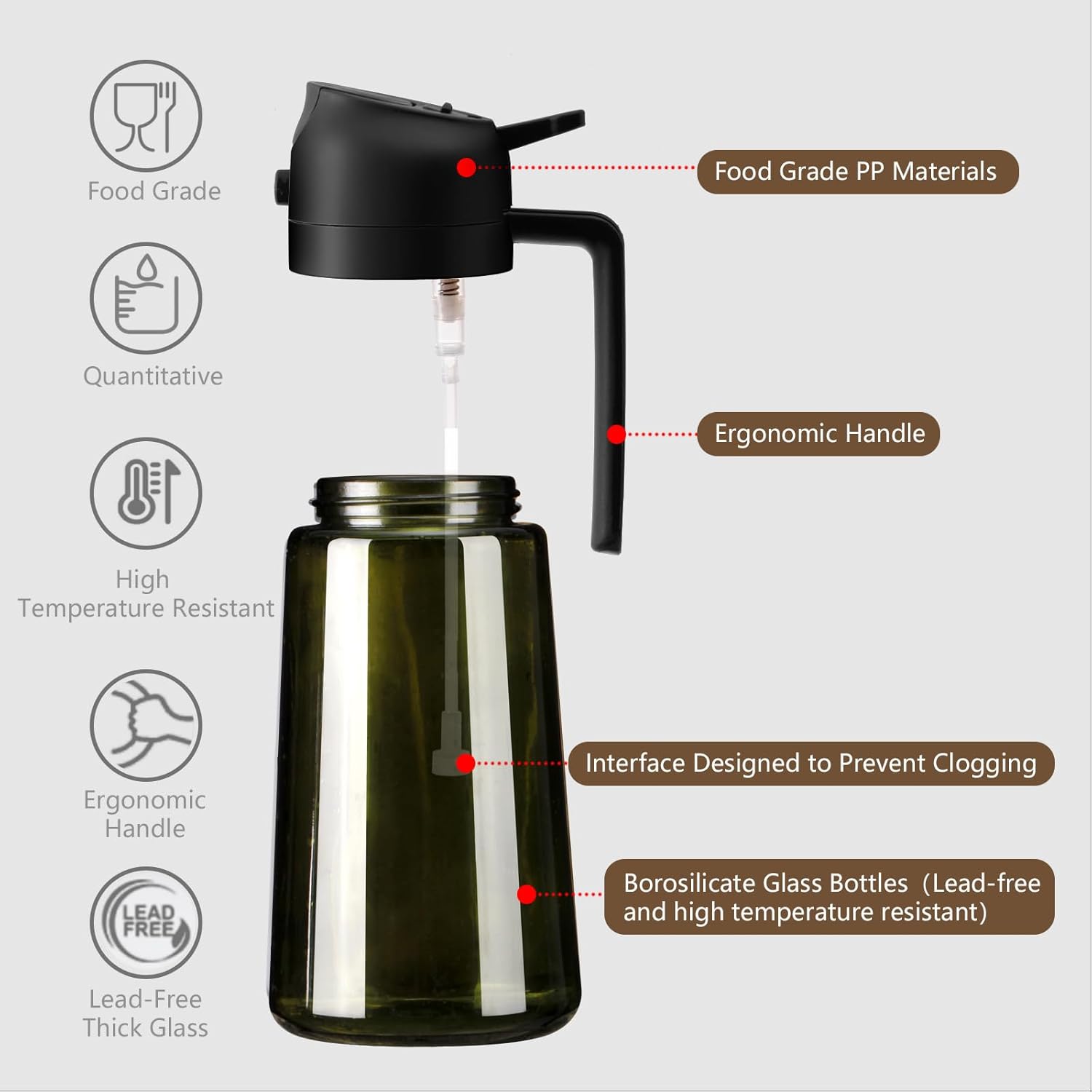 Food Grade

Quantitative

High Temperature Resistant

Ergonomic Handle

LEAD FREE

Lead-Free Thick Glass

Food Grade PP Materials

Ergonomic Handle

Interface Designed to Prevent Clogging

Borosilicate Glass Bottles（Lead-free and high temperature resistant)