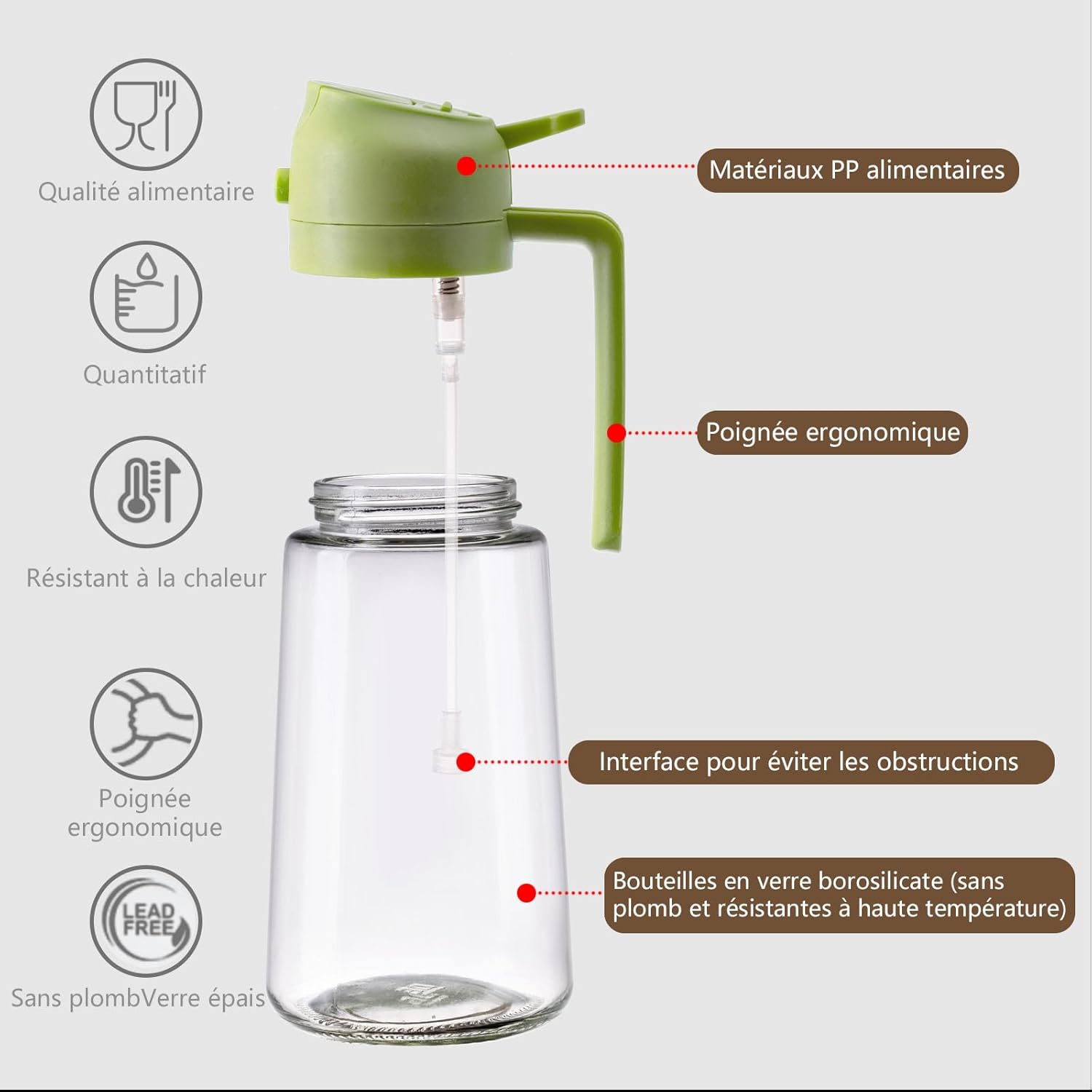 Qualité alimentaire

Quantitatif

Résistant à la chaleur

Poignée ergonomique

LEAD FREE

Sans plombVerre épais

Matériaux PP alimentaires

Poignée ergonomique

Interface pour éviter les obstructions

Bouteilles en verre borosilicate (sans plomb et résistantes à haute température)