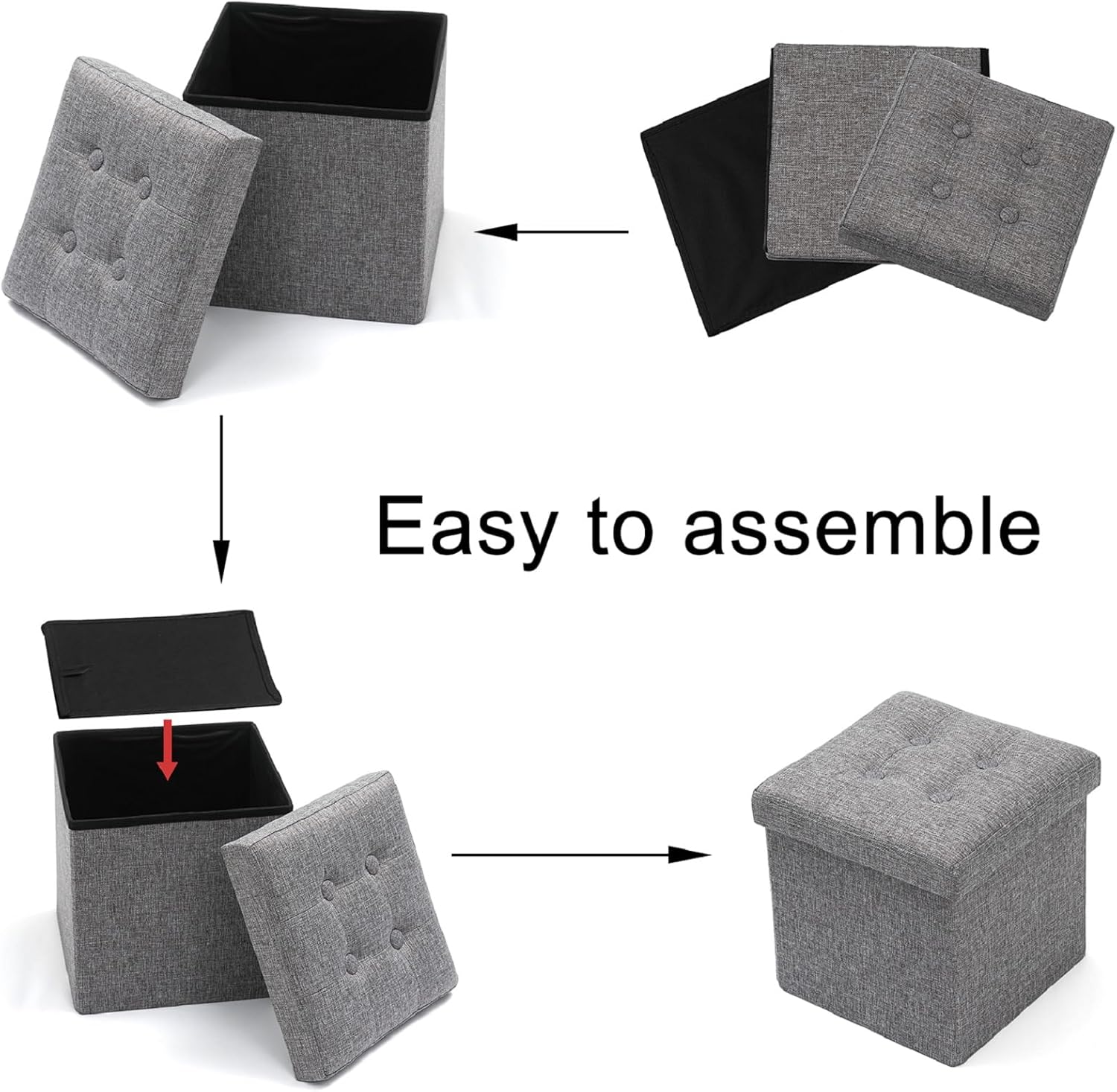 Easy to assemble