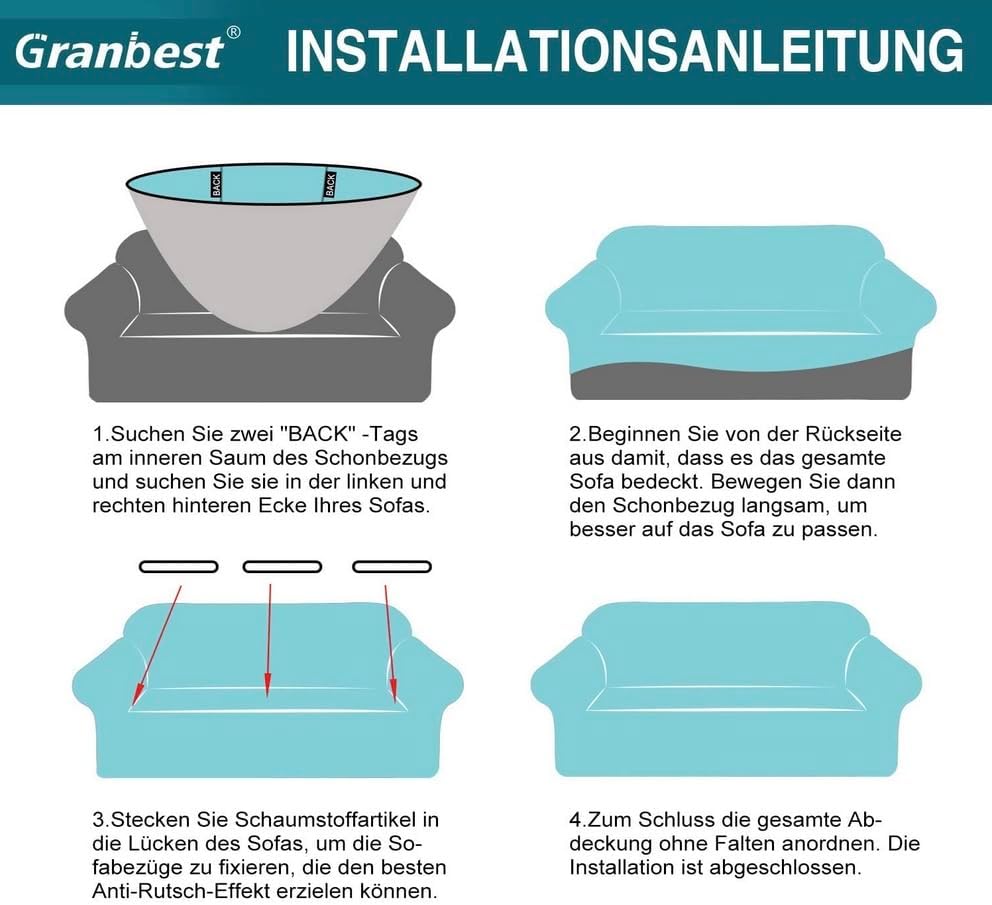 Granbest®

INSTALLATIONSANLEITUNG

BACK

BACK

1.Suchen Sie zwei "BACK" -Tags am inneren Saum des Schonbezugs und suchen Sie sie in der linken und rechten hinteren Ecke Ihres Sofas.

2.Beginnen Sie von der Rückseite aus damit, dass es das gesamte Sofa bedeckt. Bewegen Sie dann den Schonbezug langsam, um besser auf das Sofa zu passen.

3.Stecken Sie Schaumstoffartikel in die Lücken des Sofas, um die Sofabezüge zu fixieren, die den besten Anti-Rutsch-Effekt erzielen können.

4.Zum Schluss die gesamte Abdeckung ohne Falten anordnen. Die Installation ist abgeschlossen.