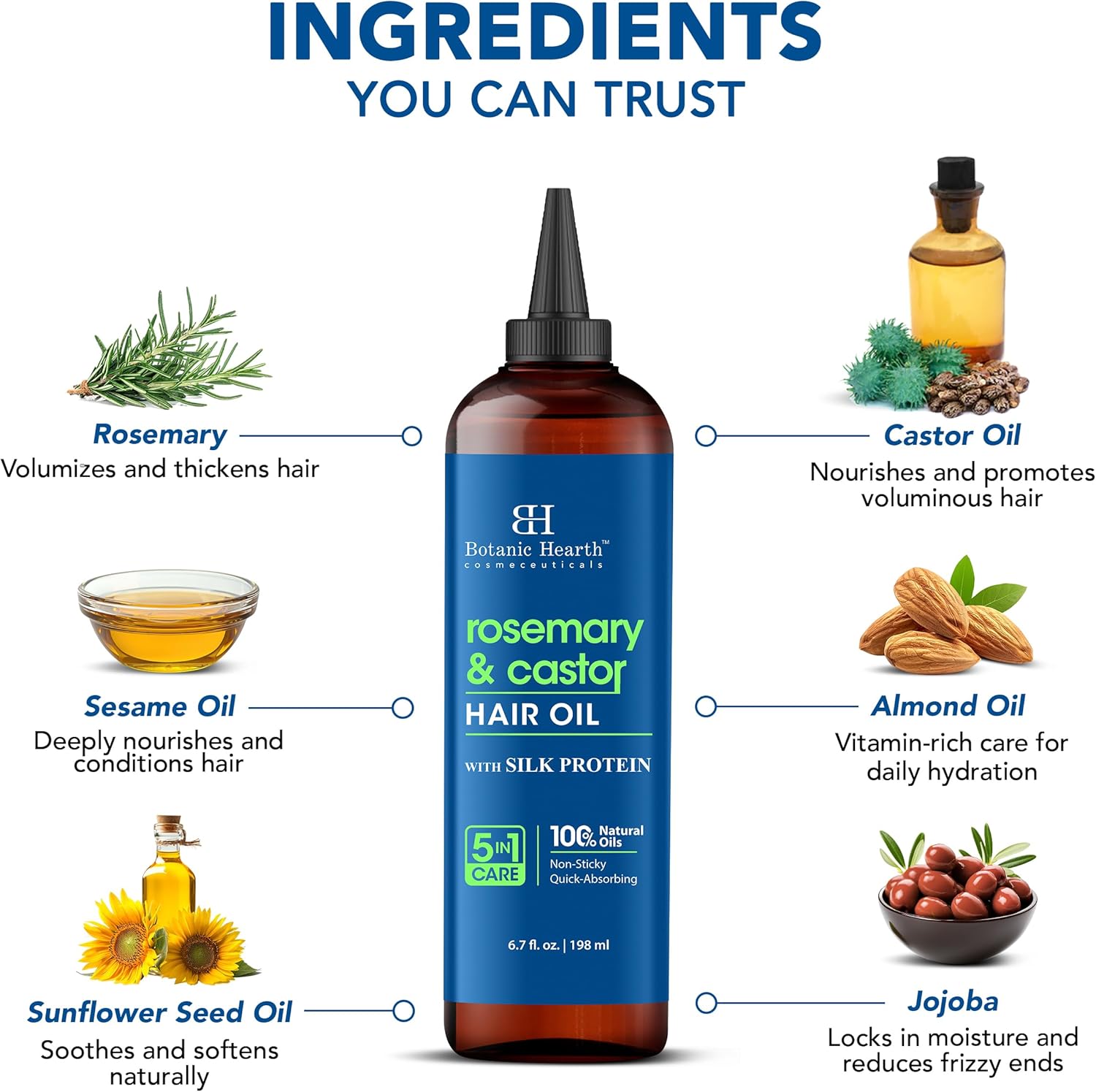 INGREDIENTS
YOU CAN TRUST

Rosemary
Volumizes and thickens hair

Sesame Oil
Deeply nourishes and conditions hair

Sunflower Seed Oil
Soothes and softens naturally

BH
Botanic Hearth™
cosmeceuticals

rosemary & castor
HAIR OIL
WITH SILK PROTEIN

5 IN 1 CARE
100% Natural Oils
Non-Sticky
Quick-Absorbing

6.7 fl. oz. | 198 ml

Castor Oil
Nourishes and promotes voluminous hair

Almond Oil
Vitamin-rich care for daily hydration

Jojoba
Locks in moisture and reduces frizzy ends